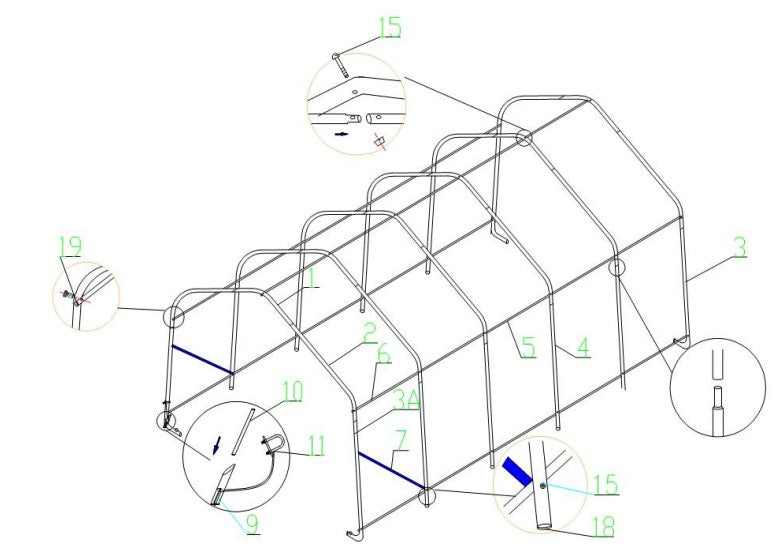 15

19

1

3

2

6

5

4

10

3A

11

7

15

9

18