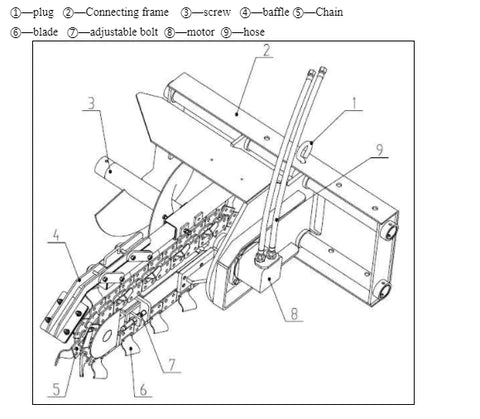 ①—plug ②—Connecting frame ③—screw ④—baffle ⑤—Chain
⑥—blade ⑦—adjustable bolt ⑧—motor ⑨—hose

2
3
1
9
4
8
7
5
6