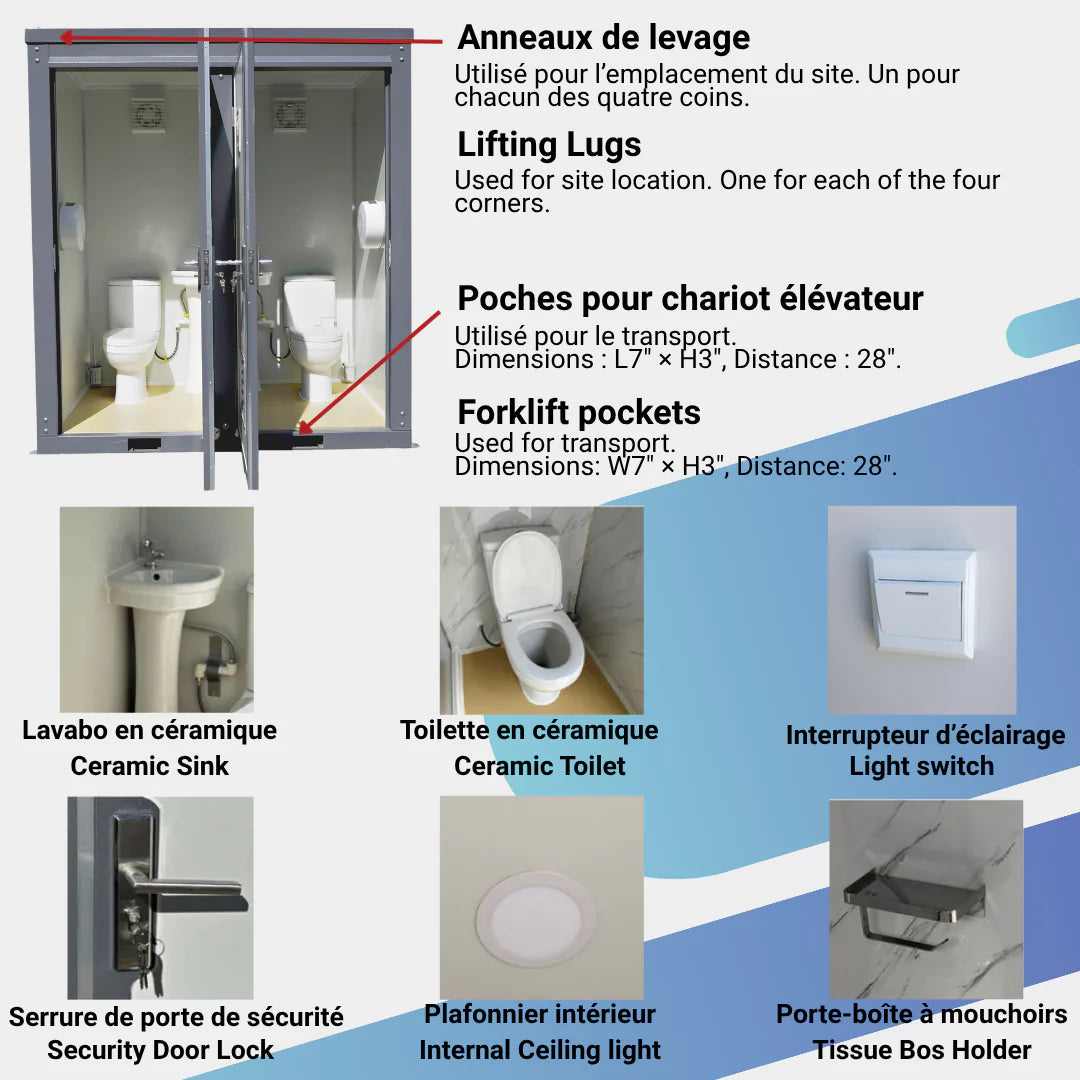 Anneaux de levage
Utilisé pour l'emplacement du site. Un pour chacun des quatre coins.

Lifting Lugs
Used for site location. One for each of the four corners.

Poches pour chariot élévateur
Utilisé pour le transport.
Dimensions : L7" × H3", Distance : 28".

Forklift pockets
Used for transport.
Dimensions: W7" × H3", Distance: 28".

Lavabo en céramique
Ceramic Sink

Toilette en céramique
Ceramic Toilet

Interrupteur d'éclairage
Light switch

Serrure de porte de sécurité
Security Door Lock

Plafonnier intérieur
Internal Ceiling light

Porte-boîte à mouchoirs
Tissue Bos Holder