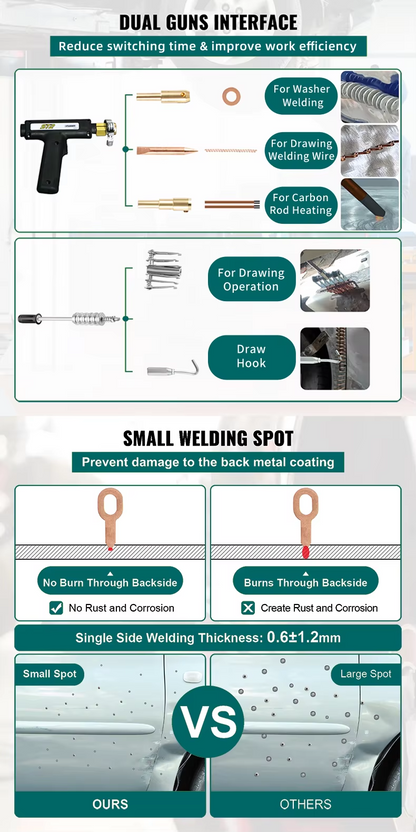 DUAL GUNS INTERFACE

Reduce switching time & improve work efficiency

For Washer Welding

For Drawing Welding Wire

For Carbon Rod Heating

For Drawing Operation

Draw Hook

SMALL WELDING SPOT

Prevent damage to the back metal coating

No Burn Through Backside

No Rust and Corrosion

Burns Through Backside

Create Rust and Corrosion

Single Side Welding Thickness: 0.6±1.2mm

Small Spot

Large Spot

VS

OURS

OTHERS